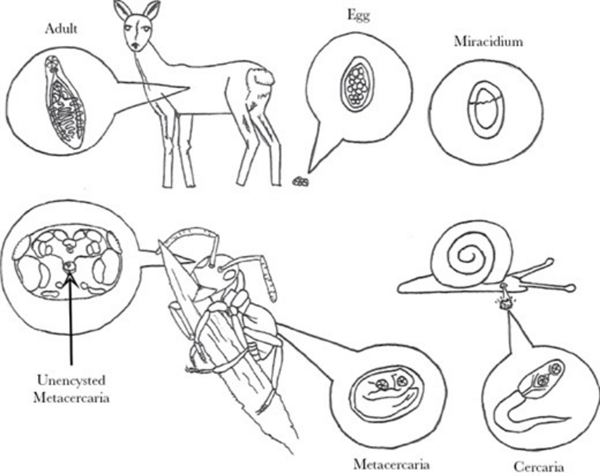 Adult

Egg

Miracidium

Unencysted Metacercaria

Metacercaria

Cercaria